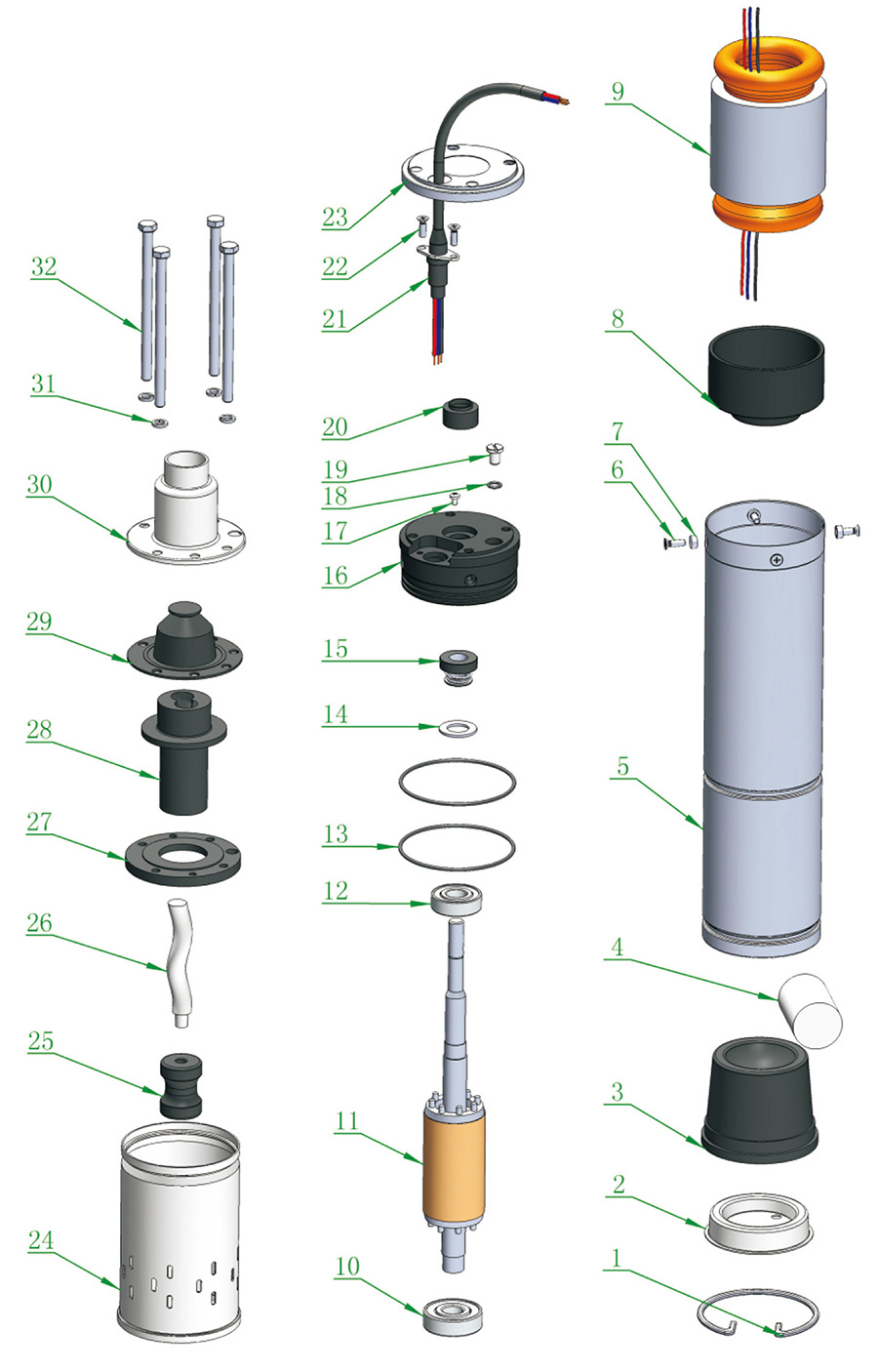 32
31
30
29
28
27
26
25
24
23
22
21
20
19
18
17
16
15
14
13
12
11
10
9
8
7
6
5
4
3
2
1