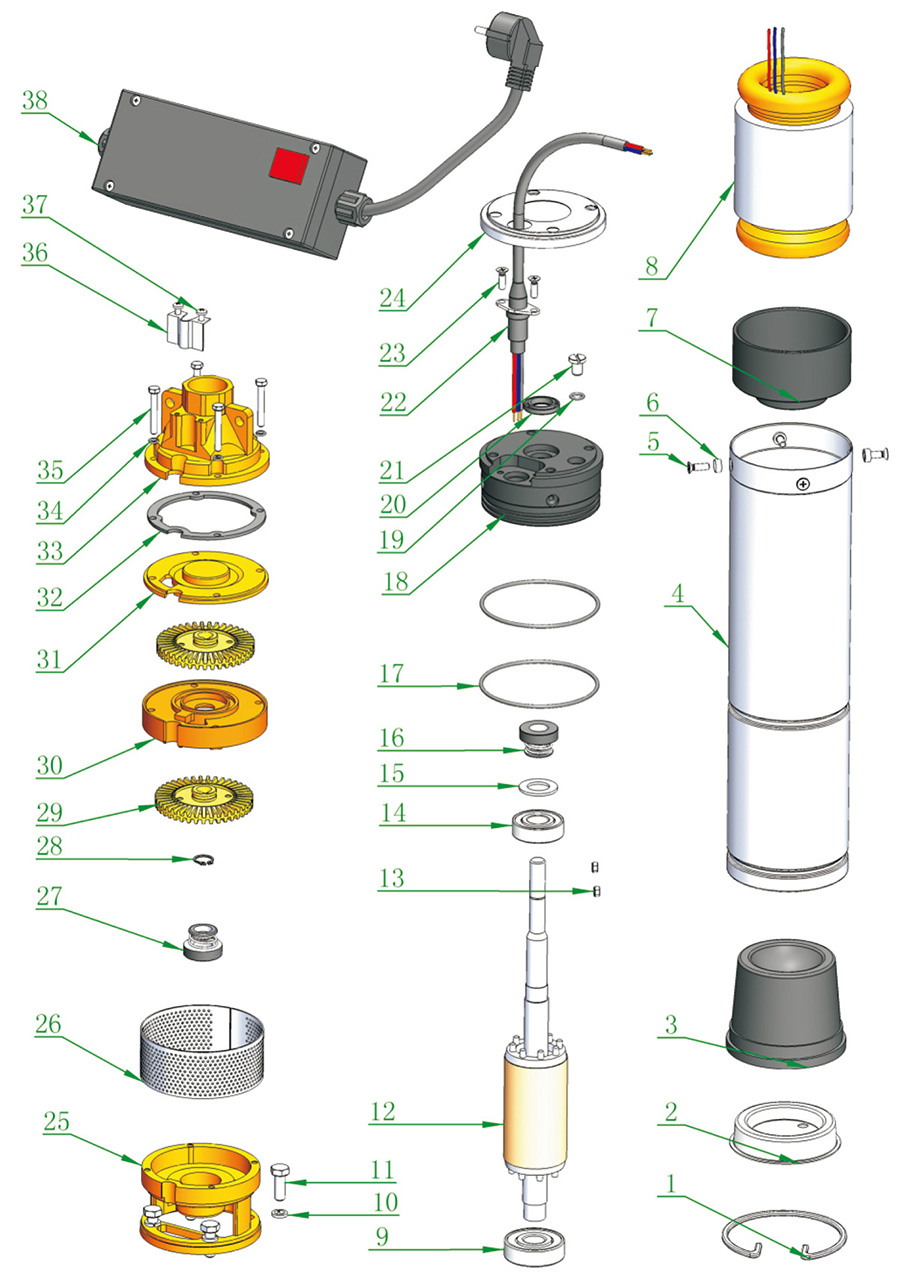 38
37
36
35
34
33
32
31
30
29
28
27
26
25
24
23
22
21
20
19
18
17
16
15
14
13
12
11
10
9
8
7
6
5
4
3
2
1